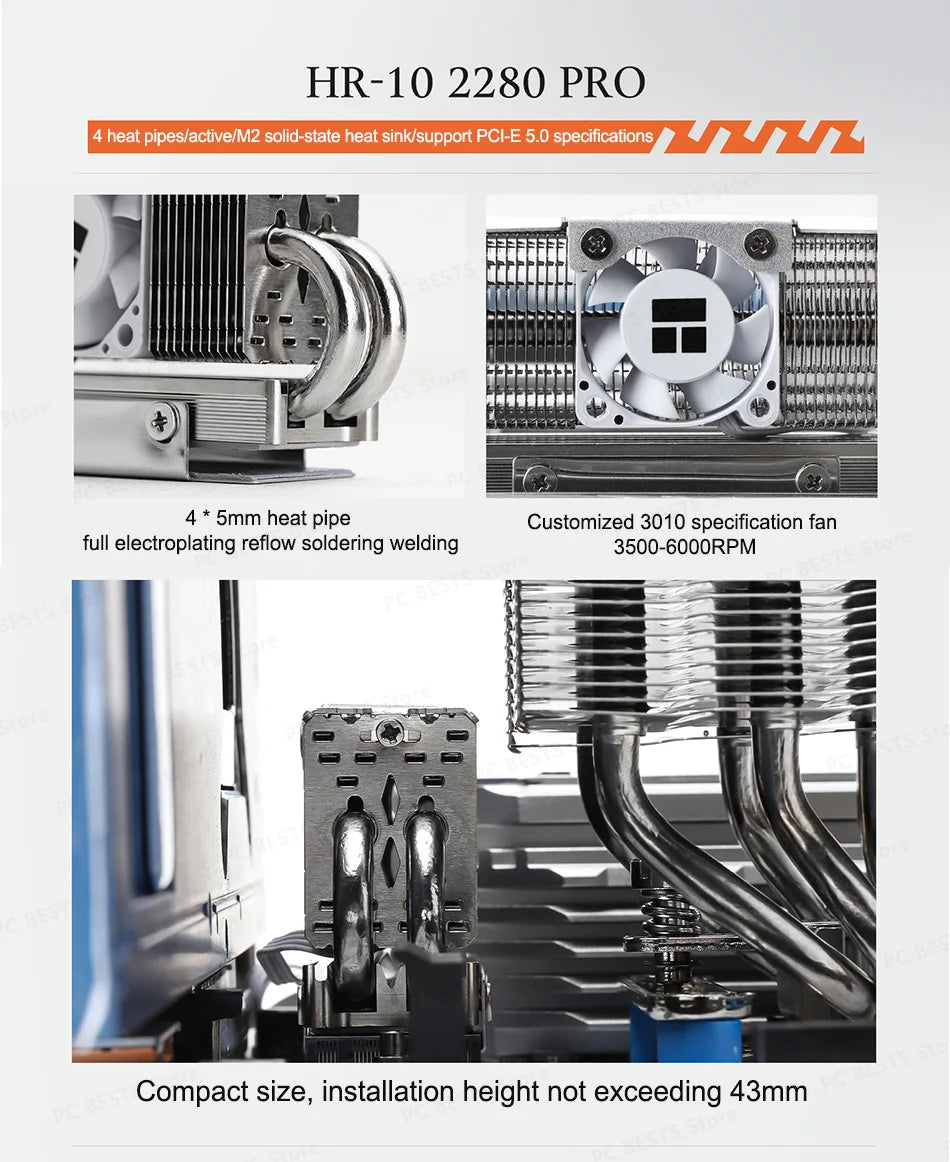 HR-10 2280 PRO

4 heat pipes/active/M2 solid-state heat sink/support PCI-E 5.0 specifications

4 * 5mm heat pipe
full electroplating reflow soldering welding

Customized 3010 specification fan
3500-6000RPM

Compact size, installation height not exceeding 43mm

PC BESTS Store