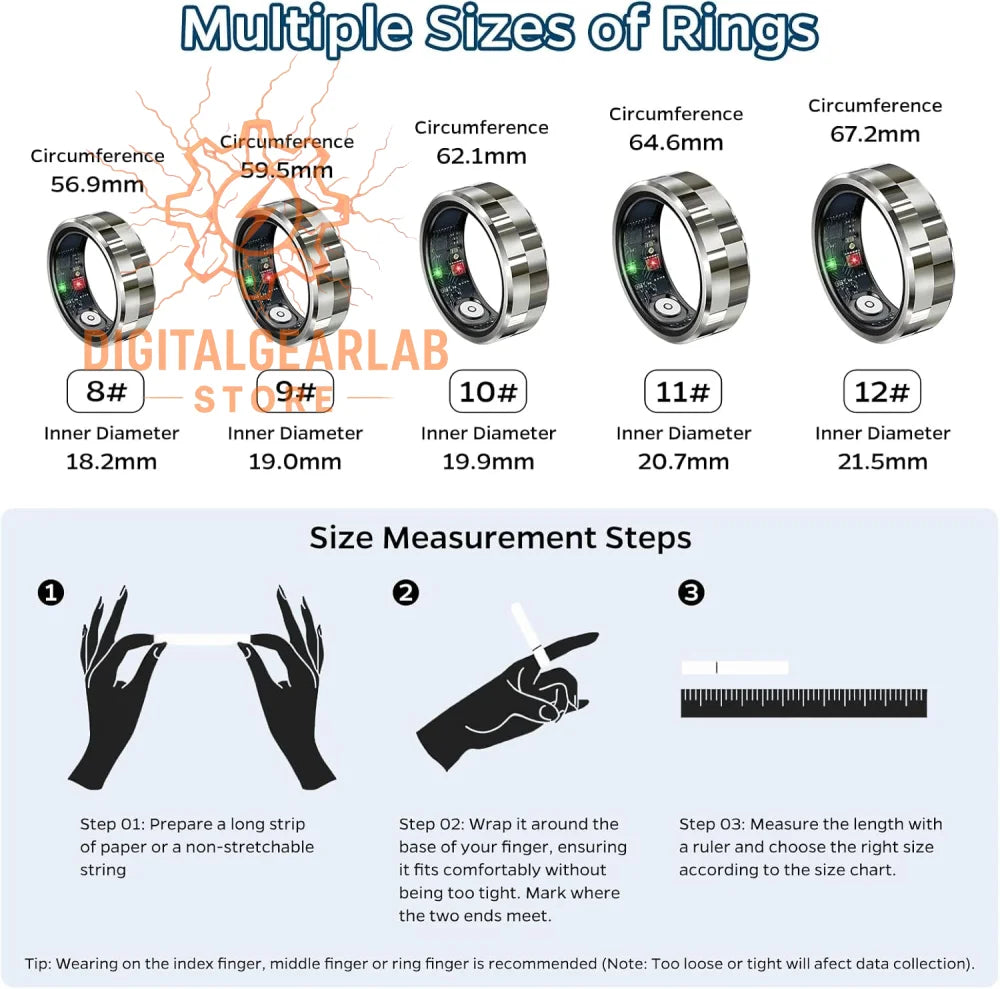 Multiple Sizes of Rings

Circumference
56.9mm

8#

Inner Diameter
18.2mm

Circumference
59.5mm

9#

Inner Diameter
19.0mm

Circumference
62.1mm

10#

Inner Diameter
19.9mm

Circumference
64.6mm

11#

Inner Diameter
20.7mm

Circumference
67.2mm

12#

Inner Diameter
21.5mm

DIGITALGEARLAB
STORE

Size Measurement Steps

1

Step 01: Prepare a long strip of paper or a non-stretchable string

2

Step 02: Wrap it around the base of your finger, ensuring it fits comfortably without being too tight. Mark where the two ends meet.

3

Step 03: Measure the length with a ruler and choose the right size according to the size chart.

Tip: Wearing on the index finger, middle finger or ring finger is recommended (Note: Too loose or tight will afect data collection).